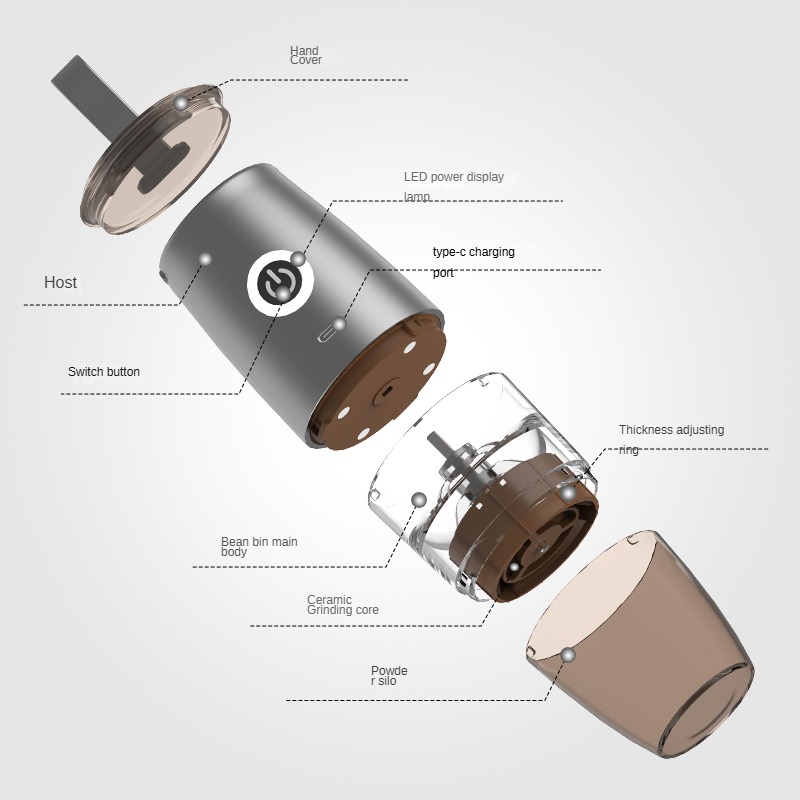 Hand Cover

LED power display lamp

type-c charging port

Host

Switch button

Thickness adjusting ring

Bean bin main body

Ceramic Grinding core

Powde r silo