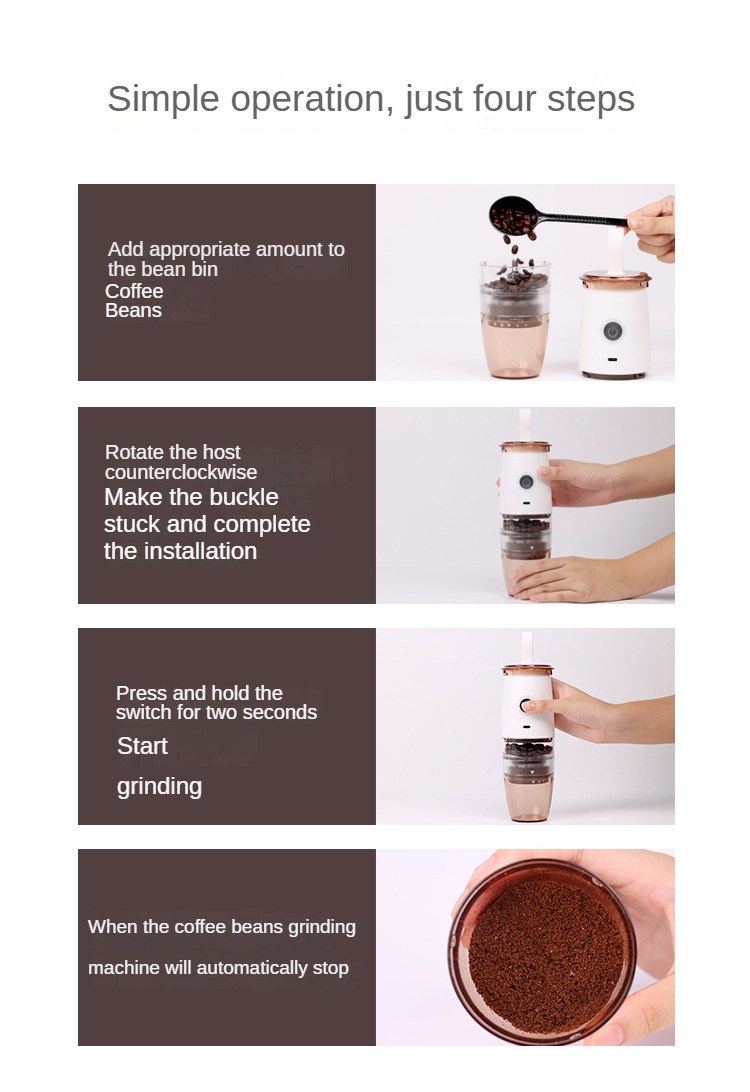 Simple operation, just four steps

Add appropriate amount to the bean bin
Coffee Beans

Rotate the host counterclockwise
Make the buckle stuck and complete the installation

Press and hold the switch for two seconds
Start grinding

When the coffee beans grinding machine will automatically stop