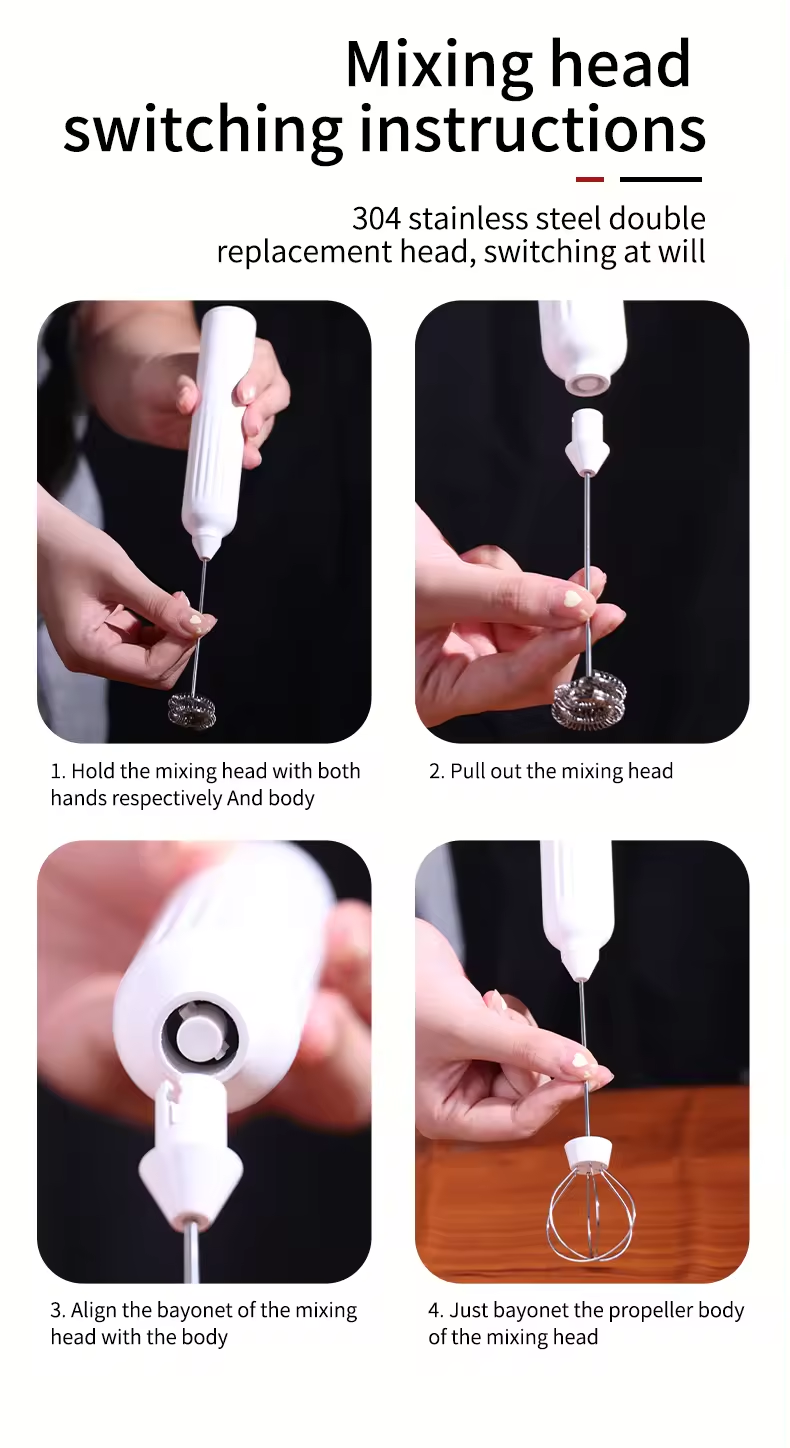 Mixing head switching instructions

304 stainless steel double replacement head, switching at will

1. Hold the mixing head with both hands respectively And body

2. Pull out the mixing head

3. Align the bayonet of the mixing head with the body

4. Just bayonet the propeller body of the mixing head