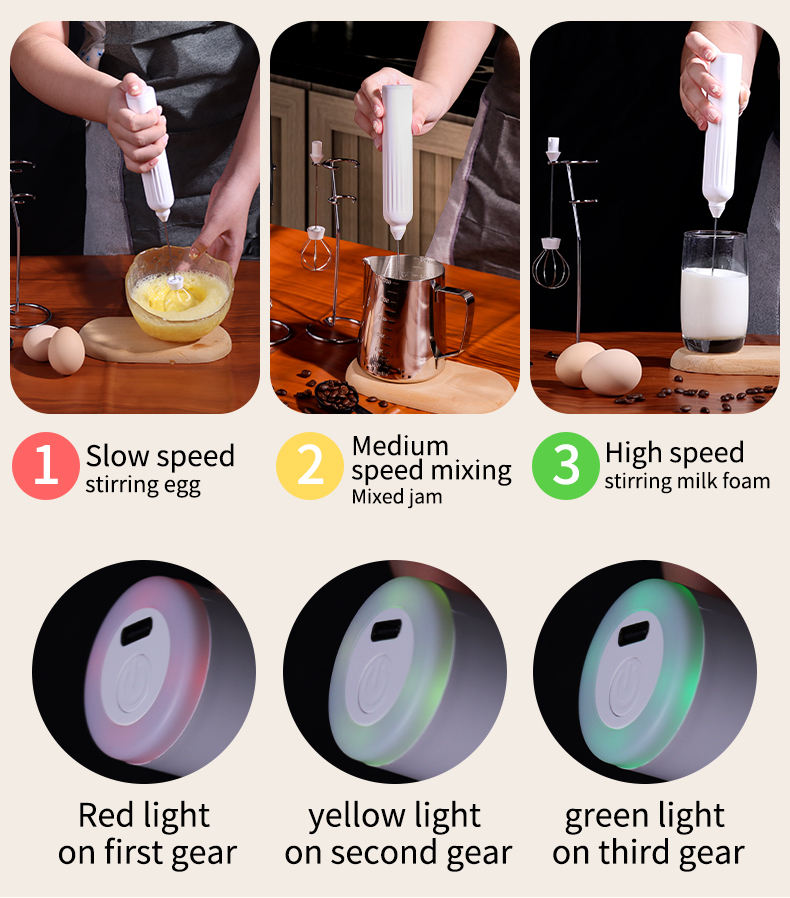 1 Slow speed
stirring egg

2 Medium speed mixing
Mixed jam

3 High speed
stirring milk foam

Red light on first gear

yellow light on second gear

green light on third gear