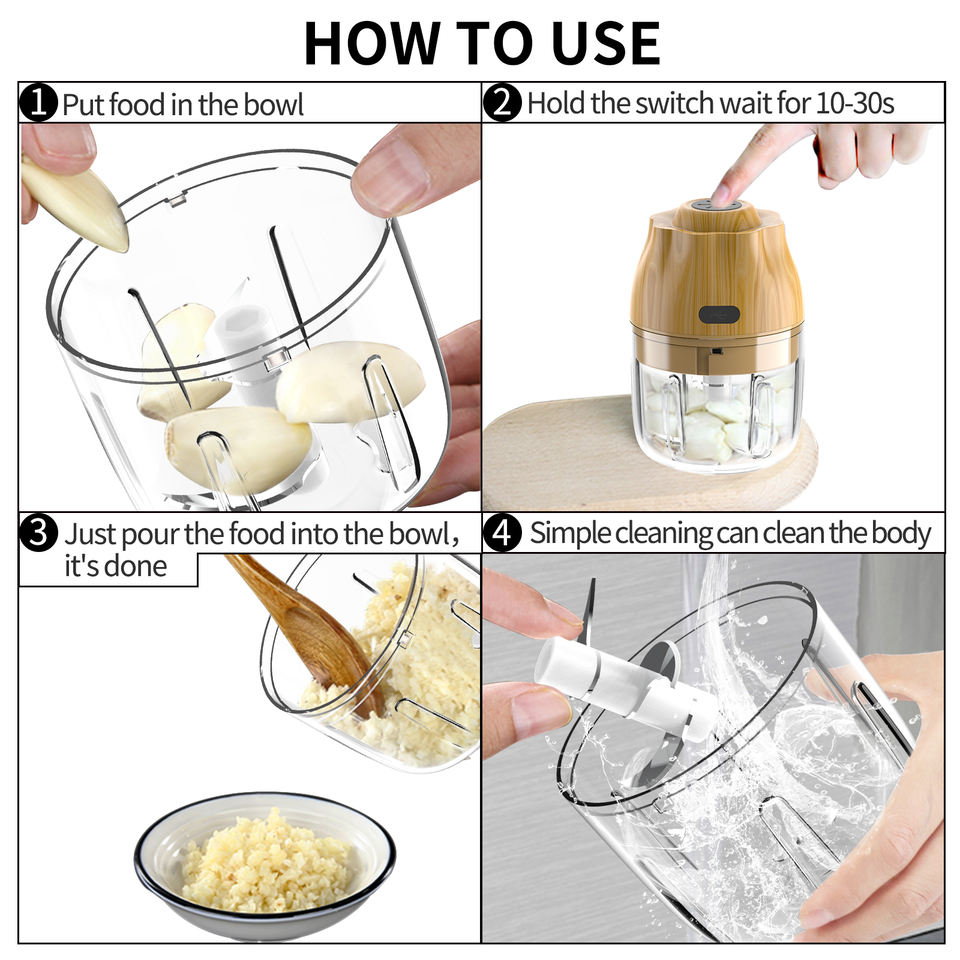 HOW TO USE

1 Put food in the bowl

2 Hold the switch wait for 10-30s

3 Just pour the food into the bowl, it's done

4 Simple cleaning can clean the body